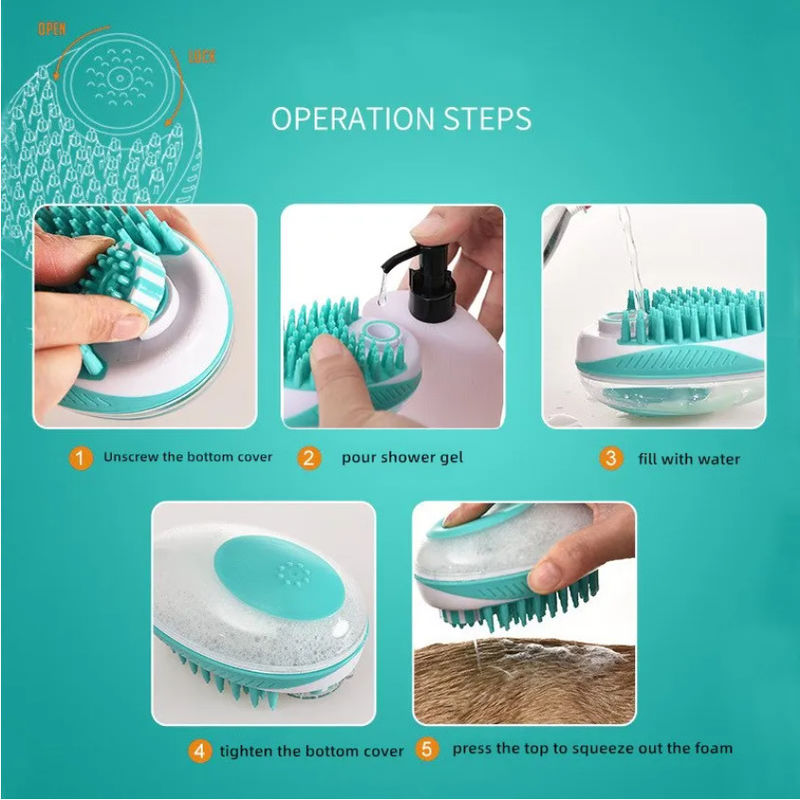 OPEN
LOCK

OPERATION STEPS

1 Unscrew the bottom cover
2 pour shower gel
3 fill with water

4 tighten the bottom cover
5 press the top to squeeze out the foam